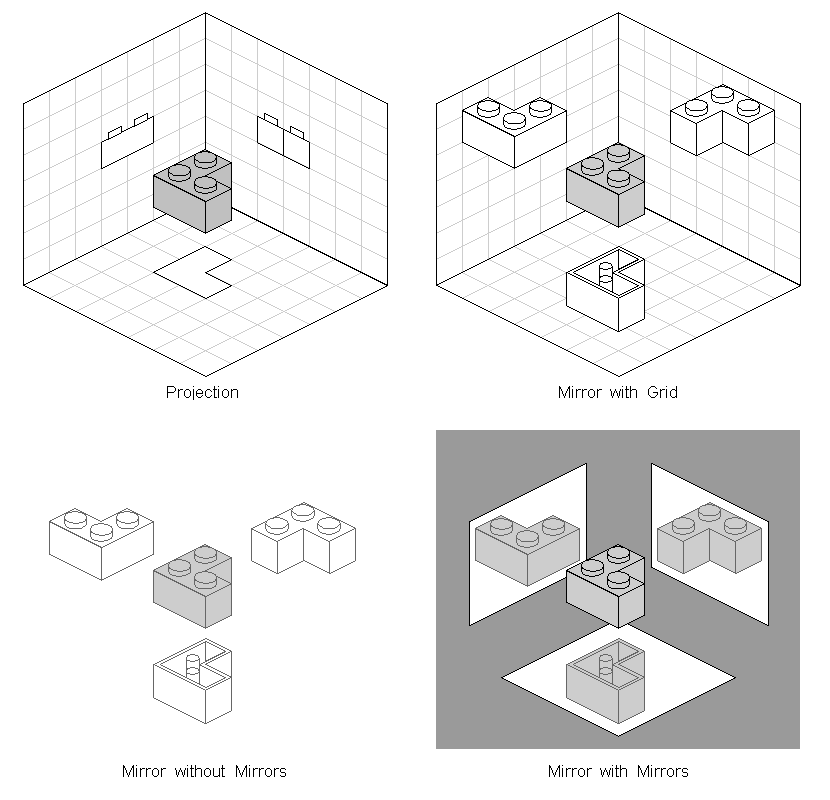 Projection

Mirror with Grid

Mirror without Mirrors

Mirror with Mirrors